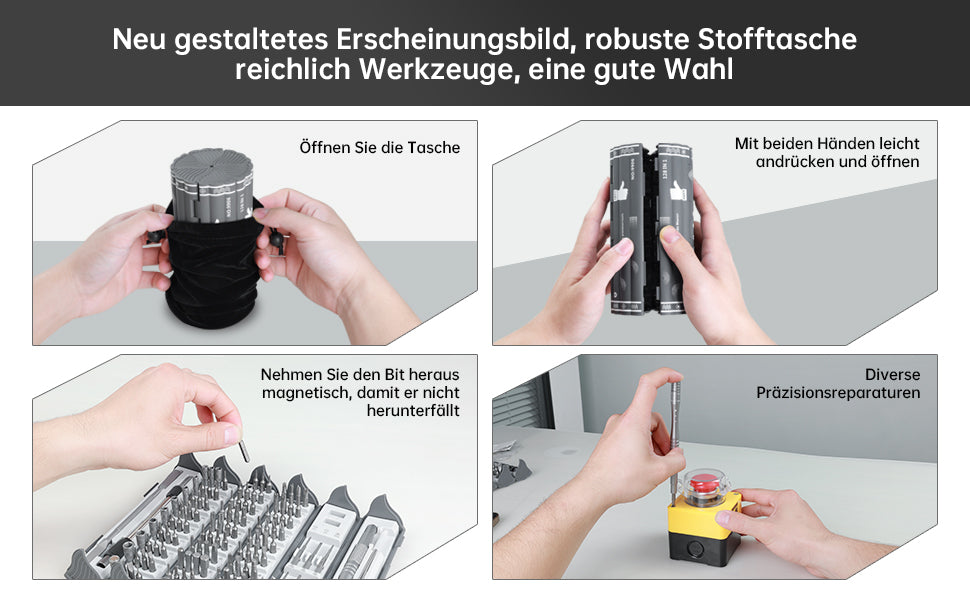 Neu gestaltetes Erscheinungsbild, robuste Stofftasche
reichlich Werkzeuge, eine gute Wahl

Öffnen Sie die Tasche

Mit beiden Händen leicht andrücken und öffnen

Nehmen Sie den Bit heraus magnetisch, damit er nicht herunterfällt

Diverse Präzisionsreparaturen