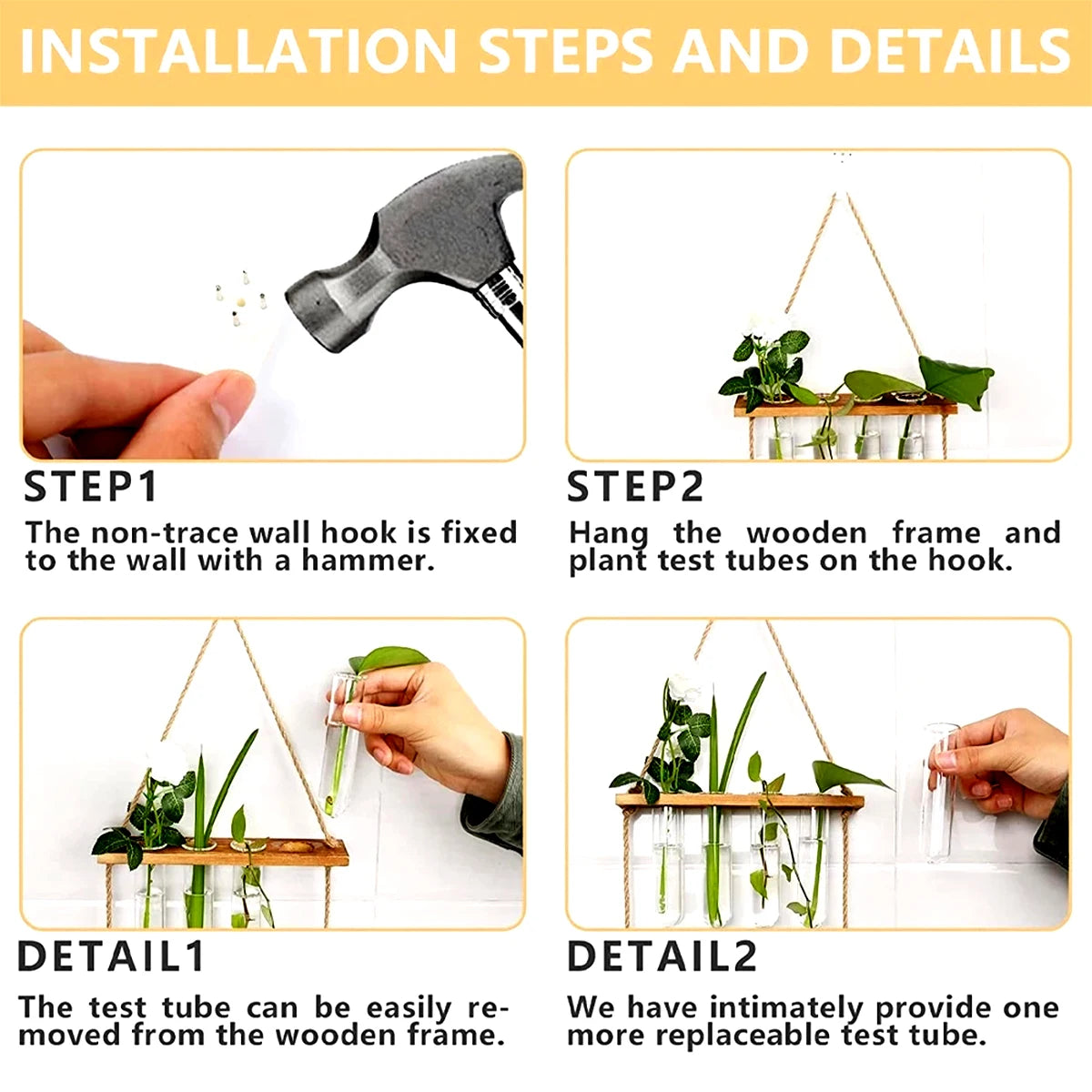 INSTALLATION STEPS AND DETAILS

STEP1

The non-trace wall hook is fixed to the wall with a hammer.

STEP2

Hang the wooden frame and plant test tubes on the hook.

DETAIL1

The test tube can be easily removed from the wooden frame.

DETAIL2

We have intimately provide one more replaceable test tube.